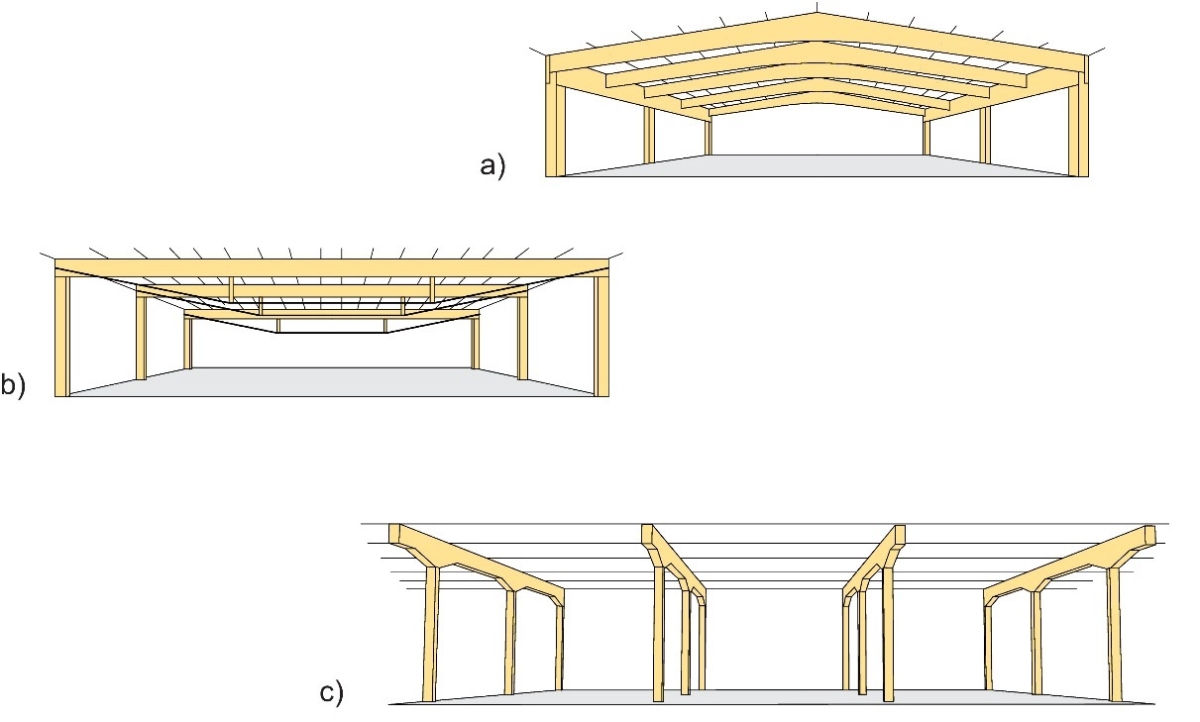 a)

b)

c)