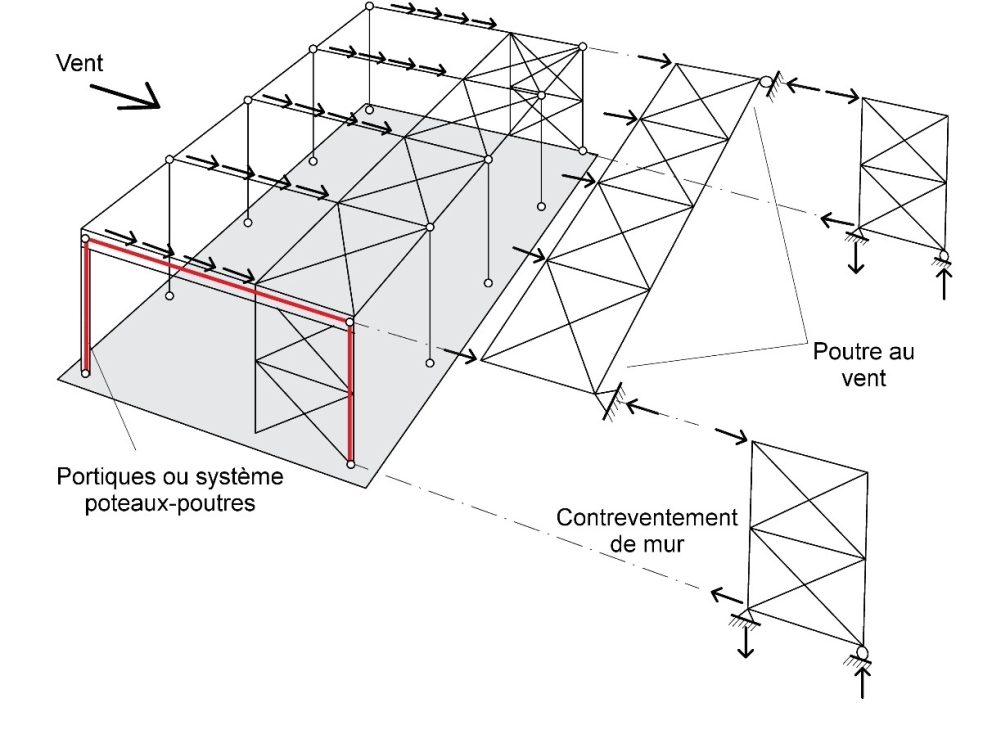 Vent

Poutre au vent

Portiques ou système poteaux-poutres

Contreventement de mur